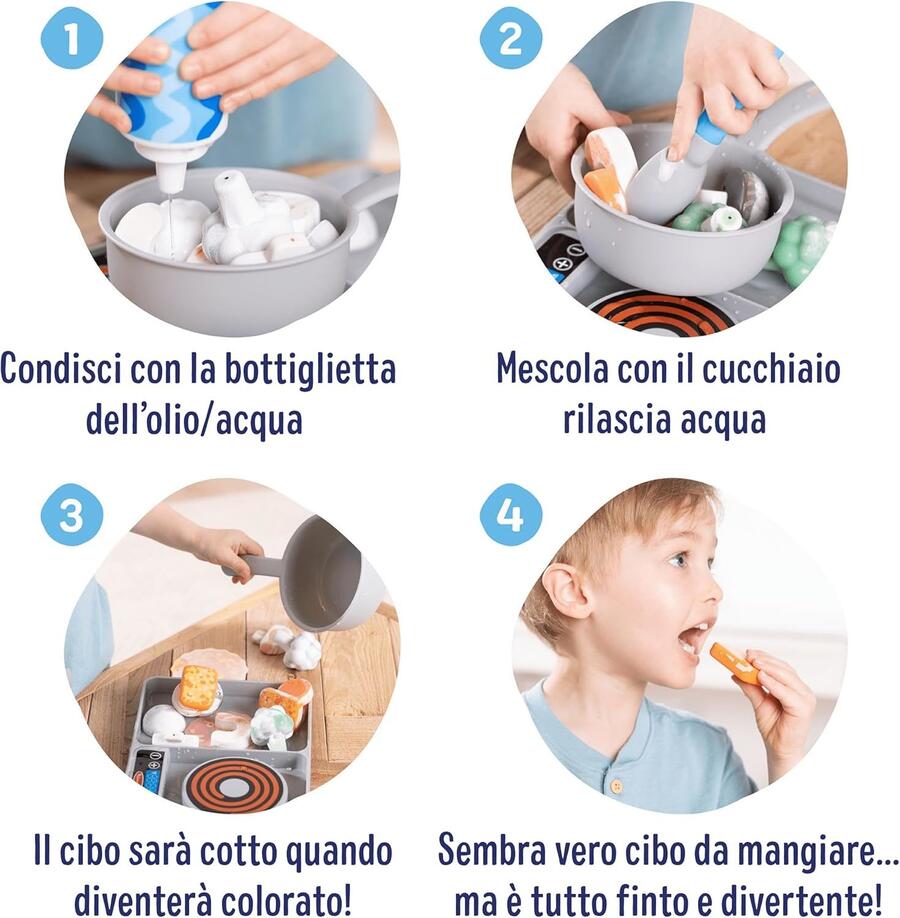 1

Condisci con la bottiglietta dell'olio/acqua

2

Mescola con il cucchiaio rilascia acqua

3

Il cibo sarà cotto quando diventerà colorato!

4

Sembra vero cibo da mangiare... ma è tutto finto e divertente!