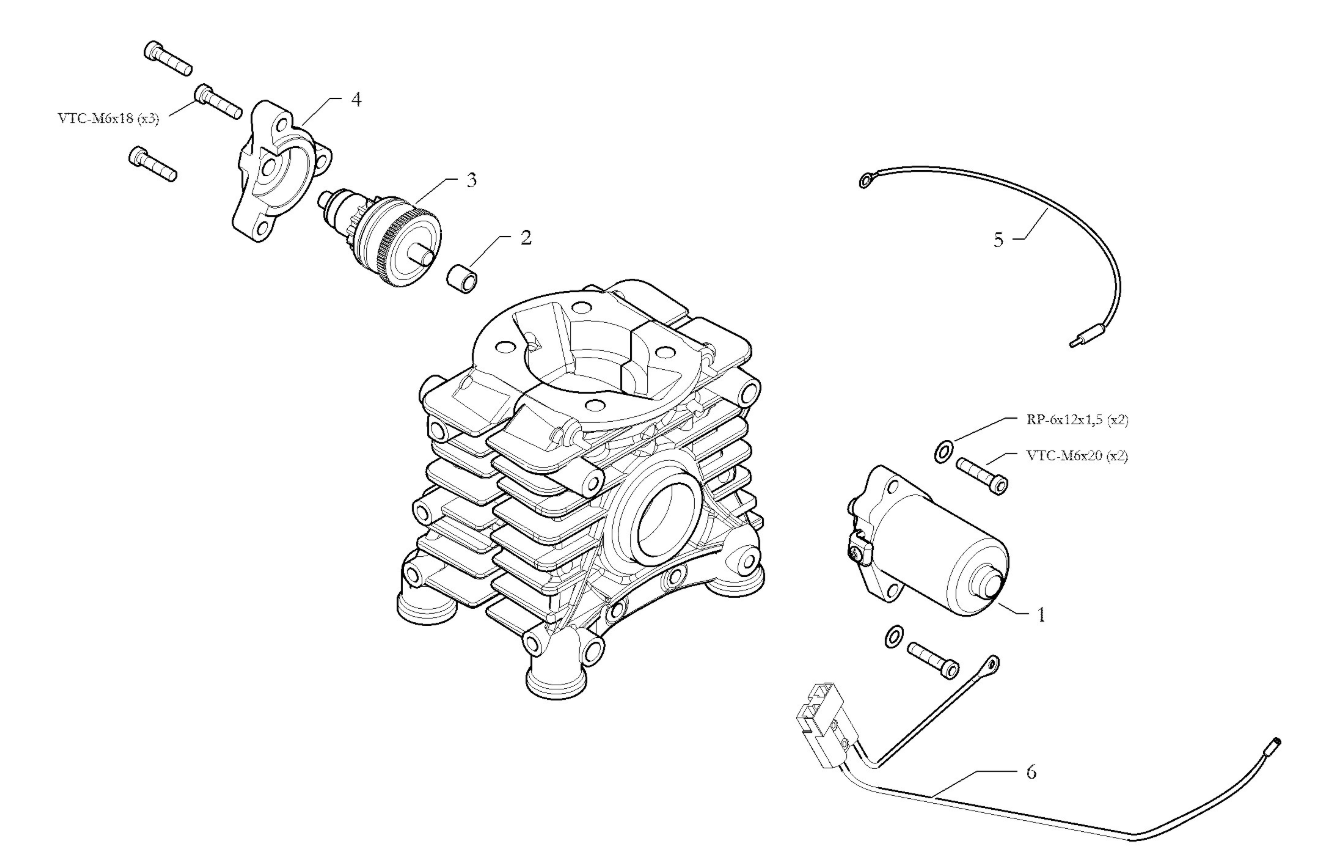 VTC-M6x18 (x3)
4
3
2
5
RP-6x12x1,5 (x2)
VTC-M6x20 (x2)
1
6