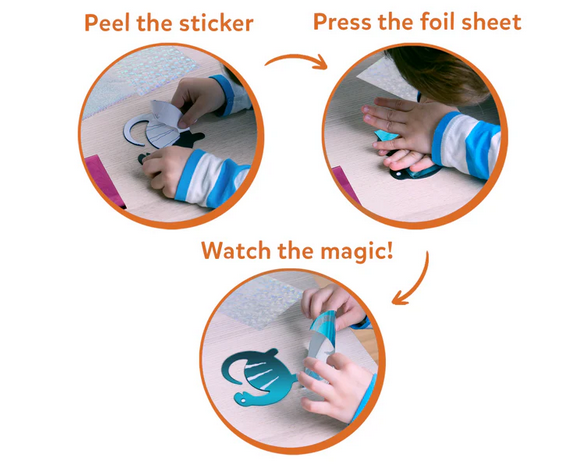 Peel the sticker

Press the foil sheet

Watch the magic!