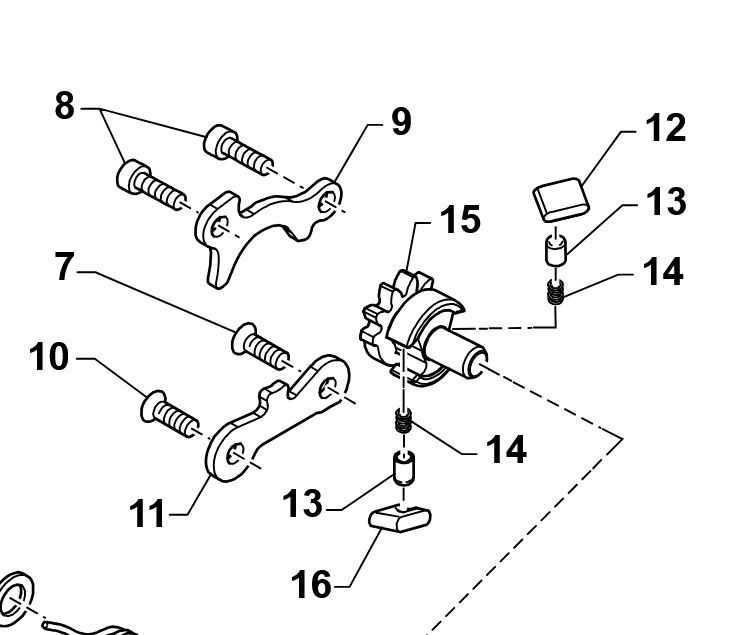 8
9
12
13
15
14
7
10
14
11
13
16