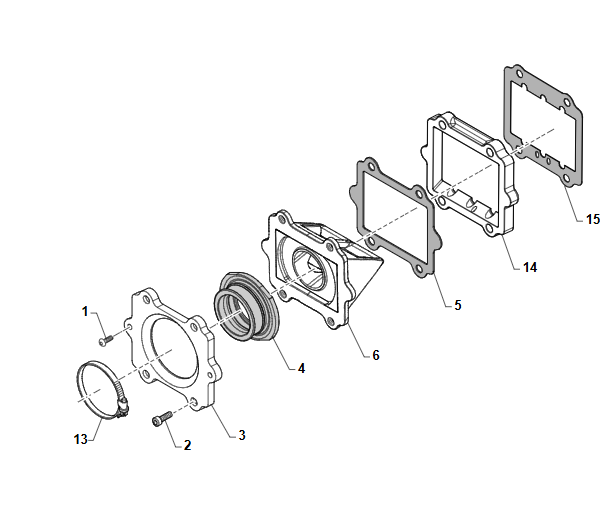 15
14
5
6
4
1
3
13
2