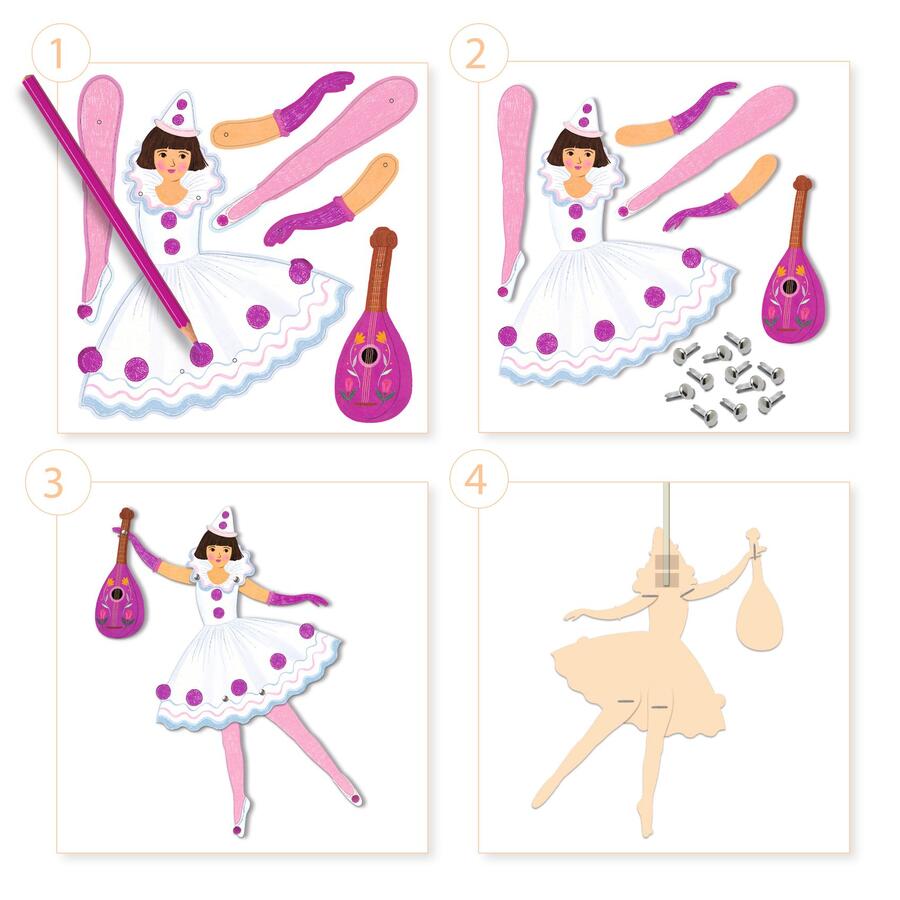 1

2

3

4