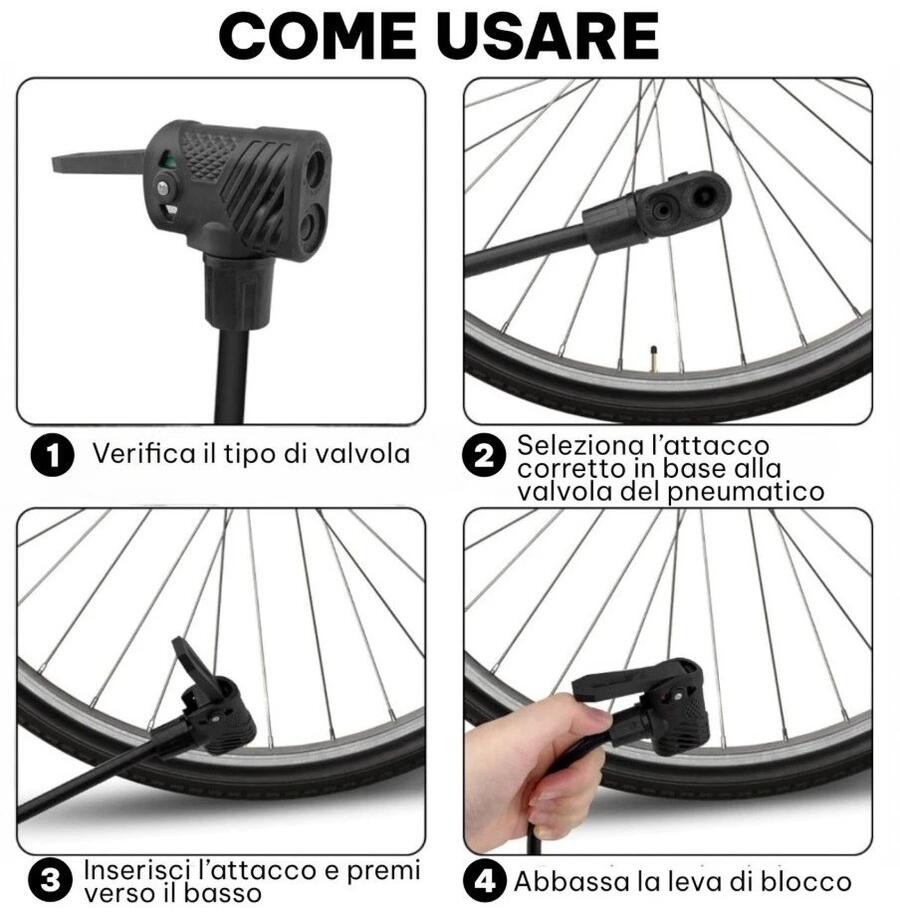 COME USARE

1 Verifica il tipo di valvola

2 Seleziona l'attacco corretto in base alla valvola del pneumatico

3 Inserisci l'attacco e premi verso il basso

4 Abbassa la leva di blocco