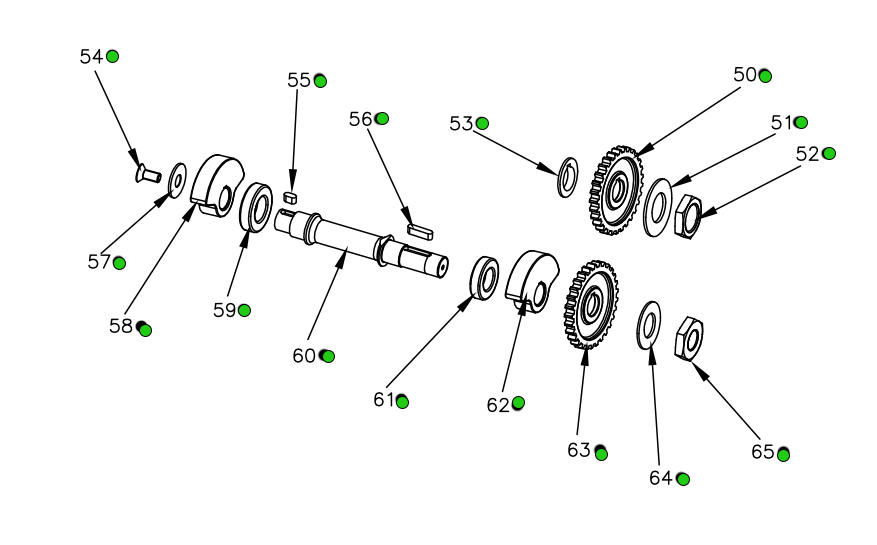 54
55
56
53
50
51
52
57
58
59
60
61
62
63
64
65