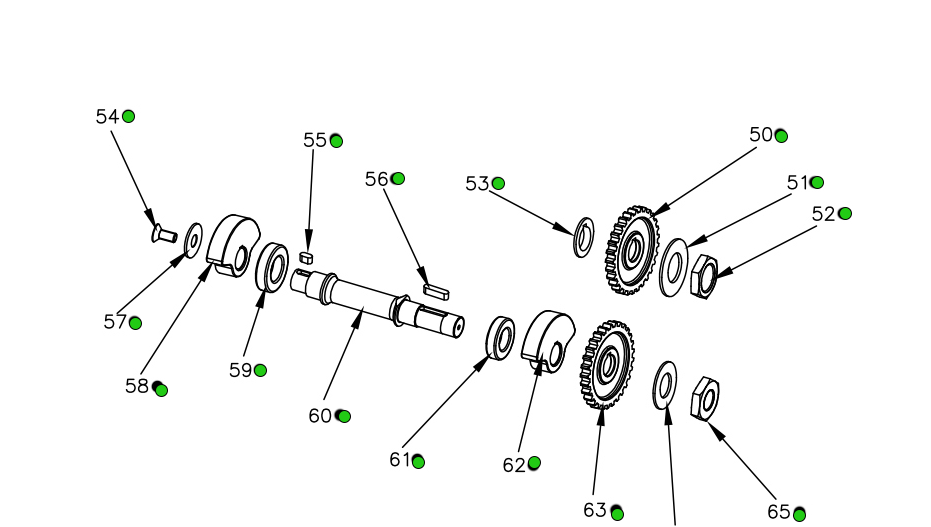 54
55
56
53
50
51
52
57
58
59
60
61
62
63
65