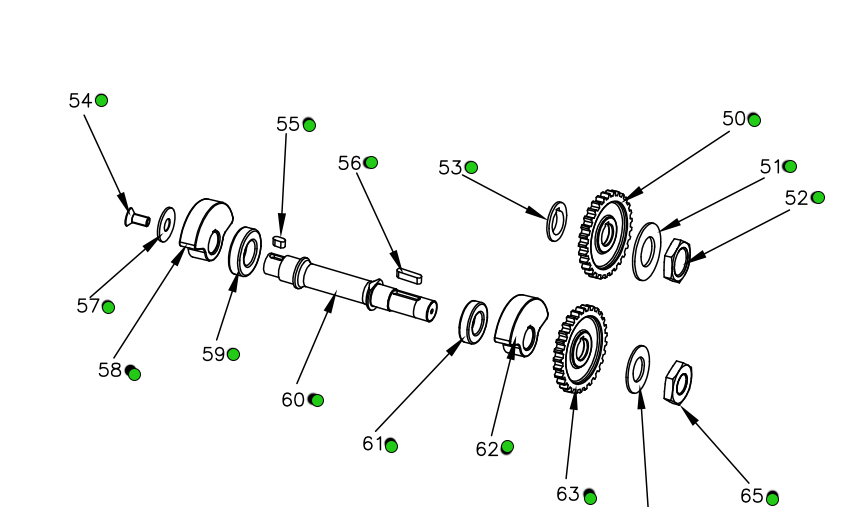 54
55
56
53
50
51
52
57
58
59
60
61
62
63
65