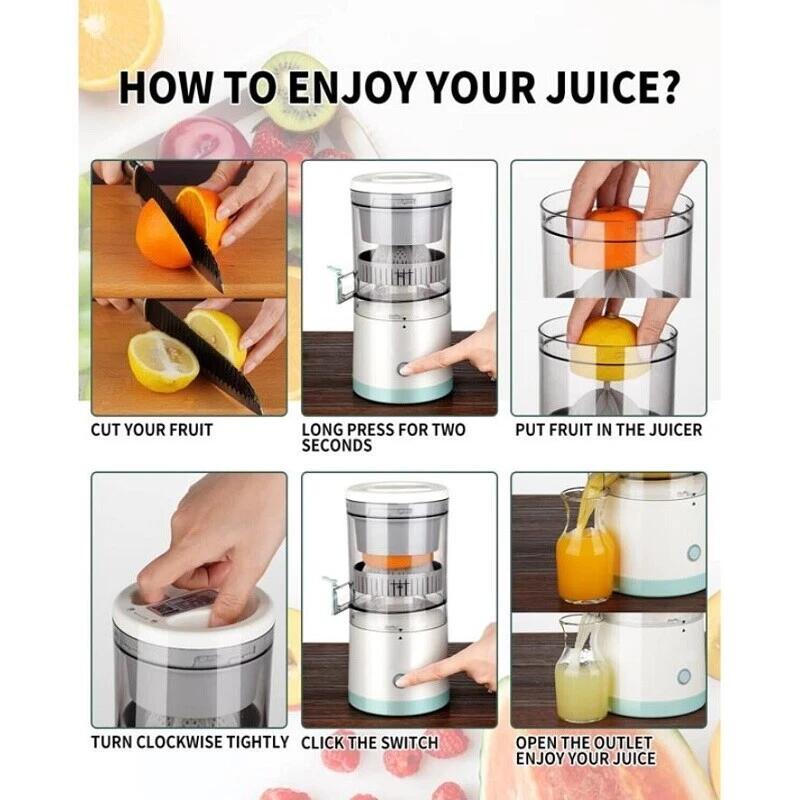 HOW TO ENJOY YOUR JUICE?

CUT YOUR FRUIT

LONG PRESS FOR TWO SECONDS

PUT FRUIT IN THE JUICER

TURN CLOCKWISE TIGHTLY

CLICK THE SWITCH

OPEN THE OUTLET ENJOY YOUR JUICE