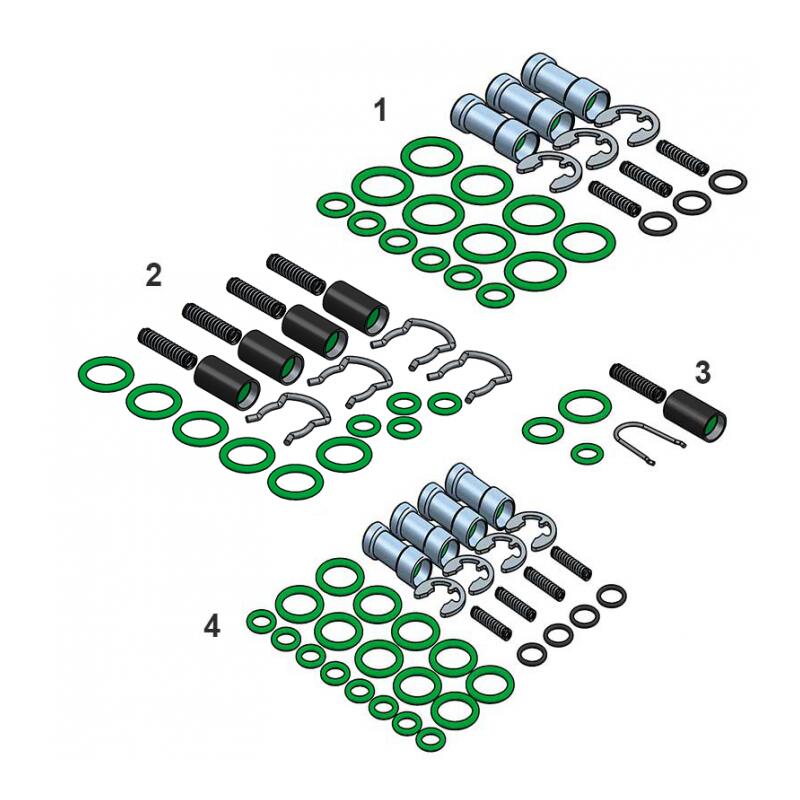 1

2

3

4