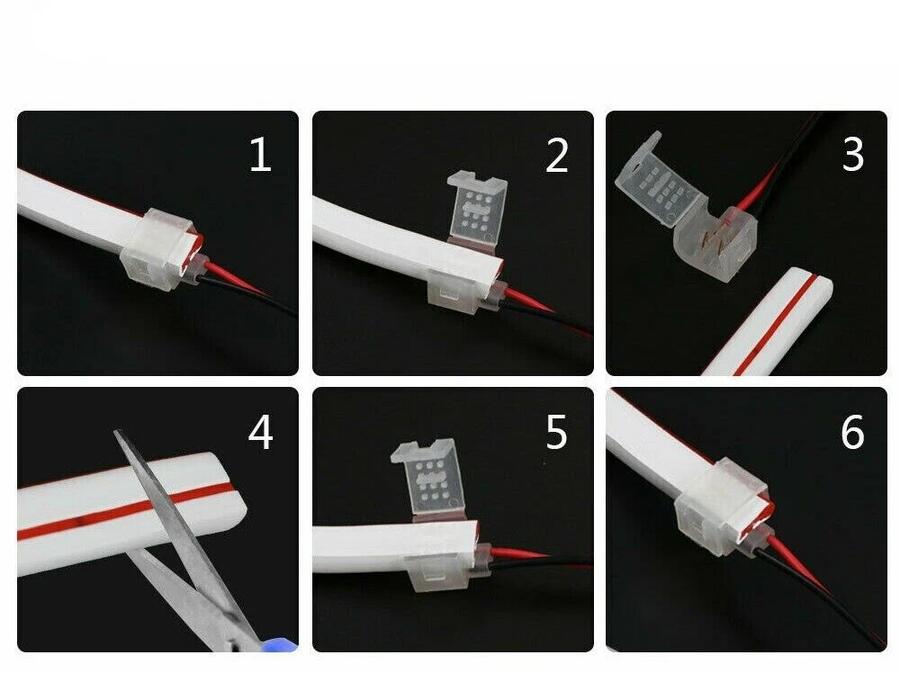 1

2

3

4

5

6