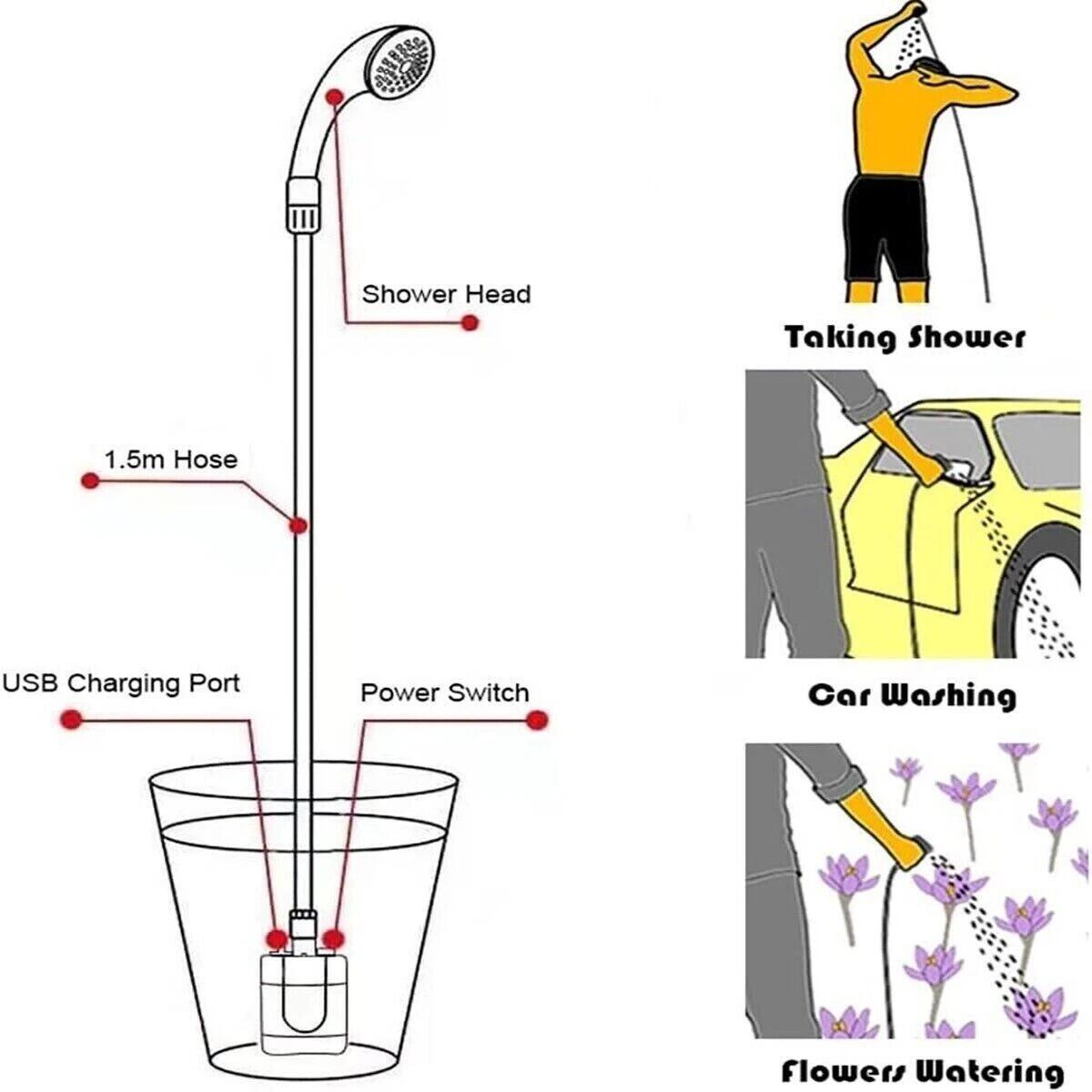 Shower Head

1.5m Hose

USB Charging Port

Power Switch

Taking Shower

Car Washing

Flowers Watering