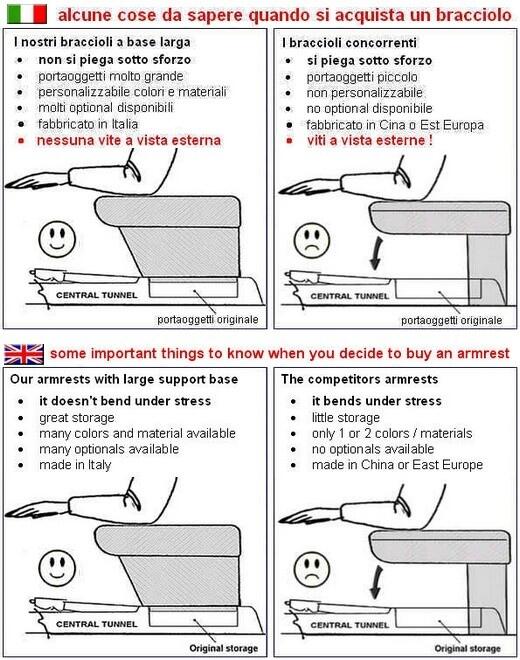 alcune cose da sapere quando si acquista un bracciolo

I nostri braccioli a base larga
- non si piega sotto sforzo
- portaoggetti molto grande
- personalizzabile colori e materiali
- molti optional disponibili
- fabbricato in Italia
- nessuna vite a vista esterna

CENTRAL TUNNEL

portaoggetti originale

I braccioli concorrenti
- si piega sotto sforzo
- portaoggetti piccolo
- non personalizzabile
- no optional disponibile
- fabbricato in Cina o Est Europa
- viti a vista esterne !

CENTRAL TUNNEL

portaoggetti originale

some important things to know when you decide to buy an armrest

Our armrests with large support base
- it doesn't bend under stress
- great storage
- many colors and material available
- many optionals available
- made in Italy

CENTRAL TUNNEL

Original storage

The competitors armrests
- it bends under stress
- little storage
- only 1 or 2 colors / materials
- no optionals available
- made in China or East Europe

CENTRAL TUNNEL

Original storage