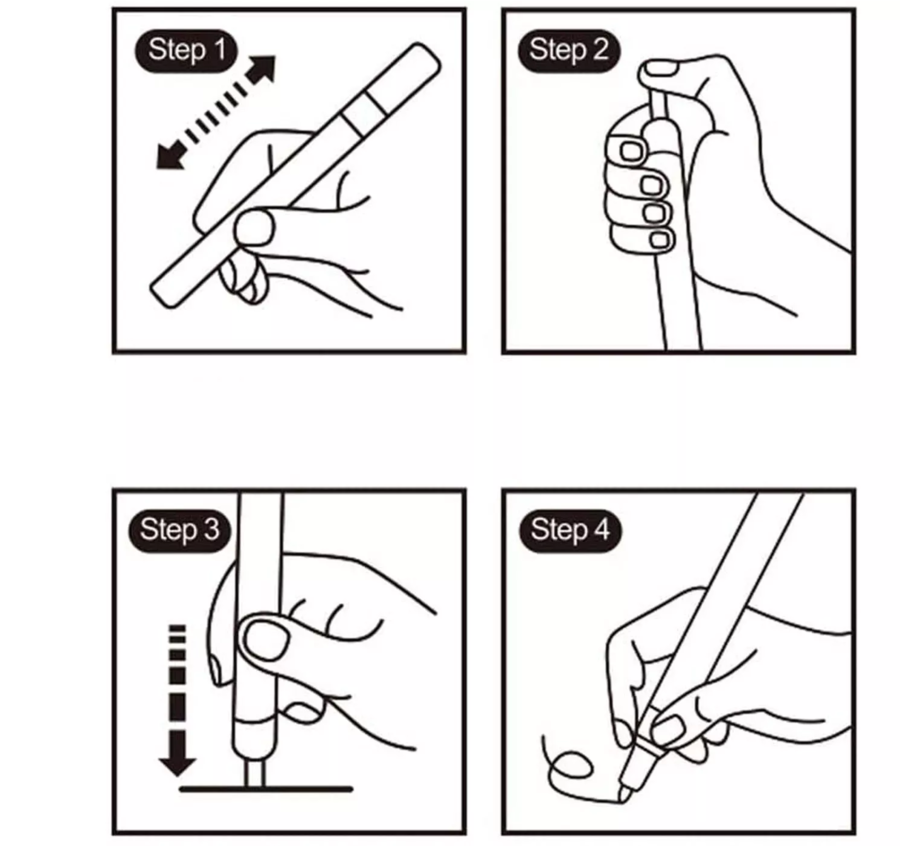 Step 1

Step 2

Step 3

Step 4