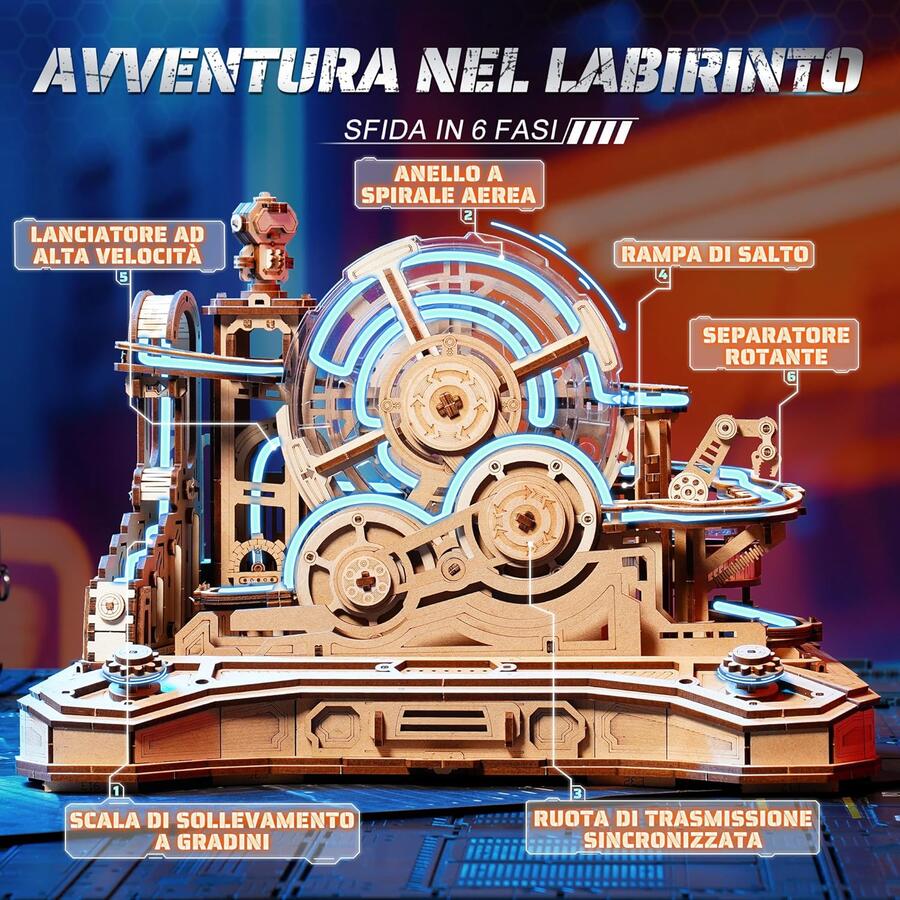 AVVENTURA NEL LABIRINTO

SFIDA IN 6 FASI

ANELLO A SPIRALE AEREA
2

LANCIATORE AD ALTA VELOCITÀ
5

RAMPA DI SALTO
4

SEPARATORE ROTANTE
6

1
SCALA DI SOLLEVAMENTO A GRADINI

3
RUOTA DI TRASMISSIONE SINCRONIZZATA