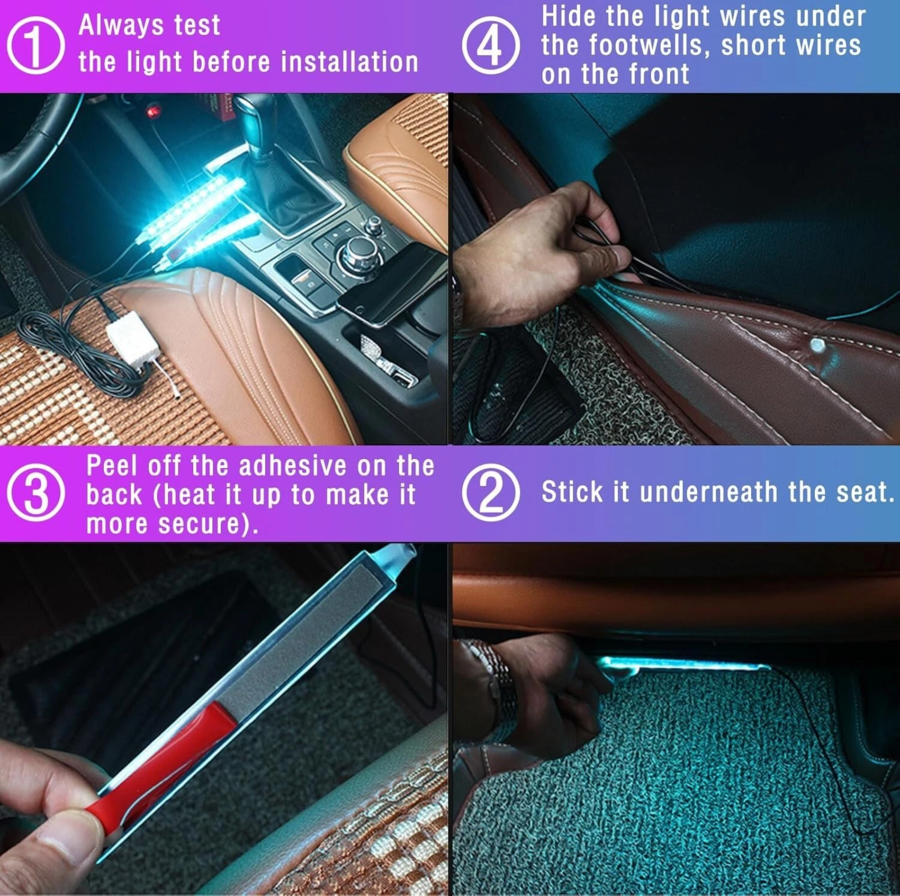 ① Always test the light before installation

④ Hide the light wires under the footwells, short wires on the front

③ Peel off the adhesive on the back (heat it up to make it more secure).

② Stick it underneath the seat.