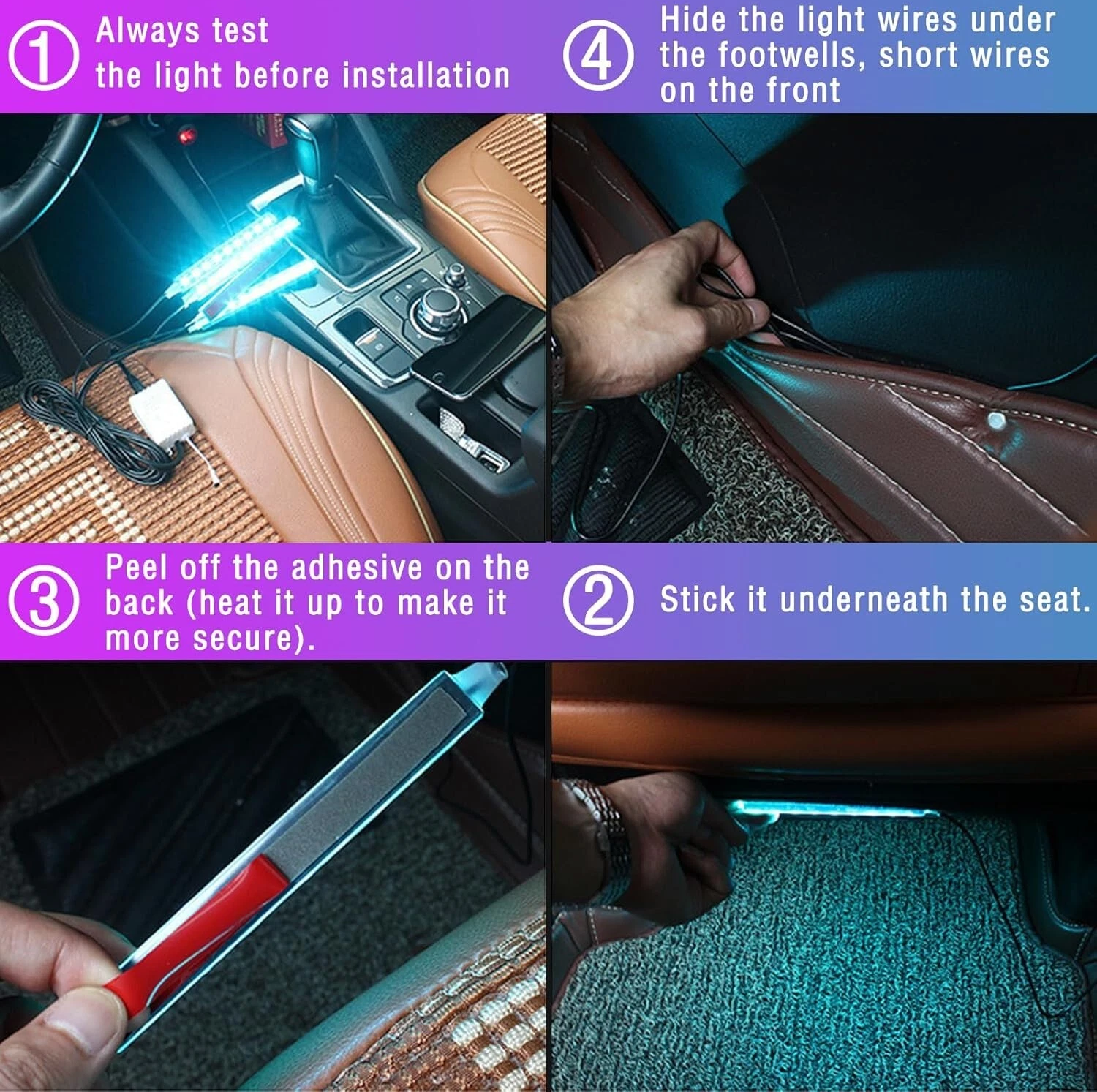 ① Always test the light before installation

④ Hide the light wires under the footwells, short wires on the front

③ Peel off the adhesive on the back (heat it up to make it more secure).

② Stick it underneath the seat.