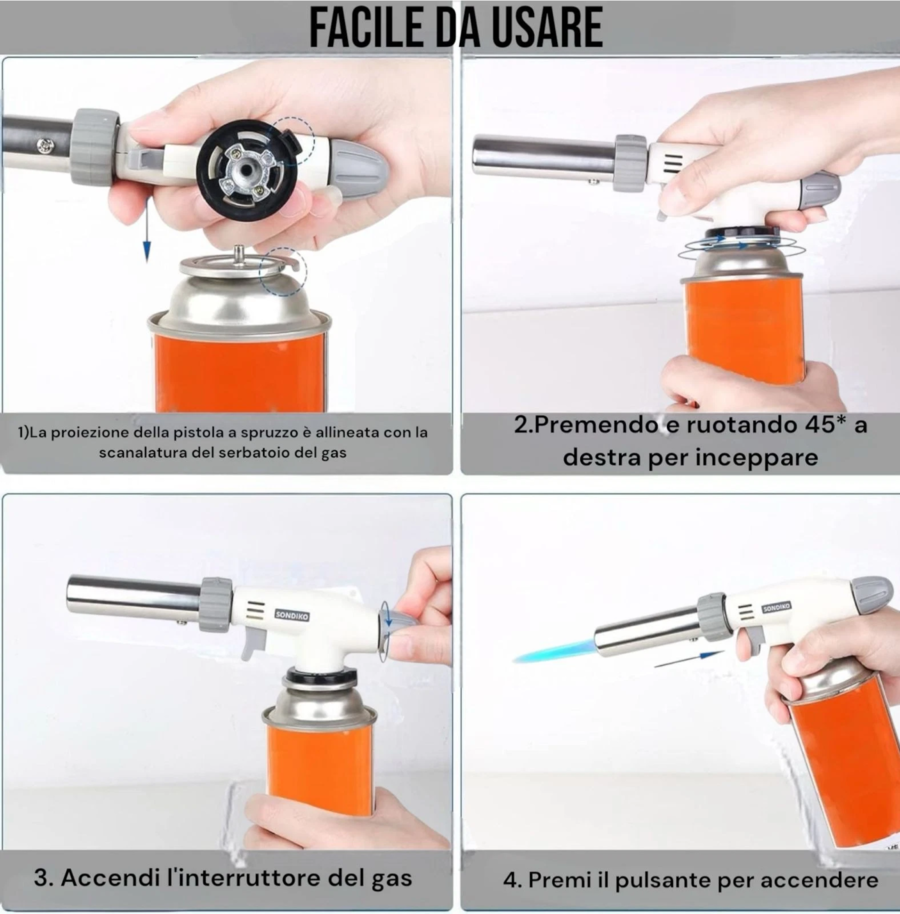 FACILE DA USARE

1)La proiezione della pistola a spruzzo è allineata con la scanalatura del serbatoio del gas

2.Premendo e ruotando 45* a destra per inceppare

SONDIKO

3. Accendi l'interruttore del gas

SONDIKO

4. Premi il pulsante per accendere