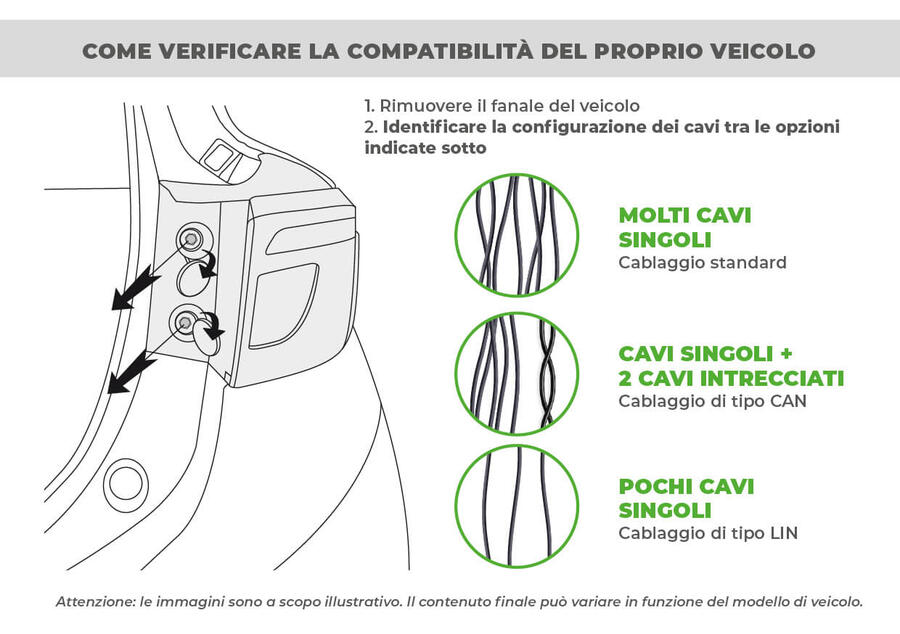 COME VERIFICARE LA COMPATIBILITÀ DEL PROPRIO VEICOLO

1. Rimuovere il fanale del veicolo
2. Identificare la configurazione dei cavi tra le opzioni indicate sotto

MOLTI CAVI SINGOLI
Cablaggio standard

CAVI SINGOLI + 2 CAVI INTRECCIATI
Cablaggio di tipo CAN

POCHI CAVI SINGOLI
Cablaggio di tipo LIN

Attenzione: le immagini sono a scopo illustrativo. Il contenuto finale può variare in funzione del modello di veicolo.