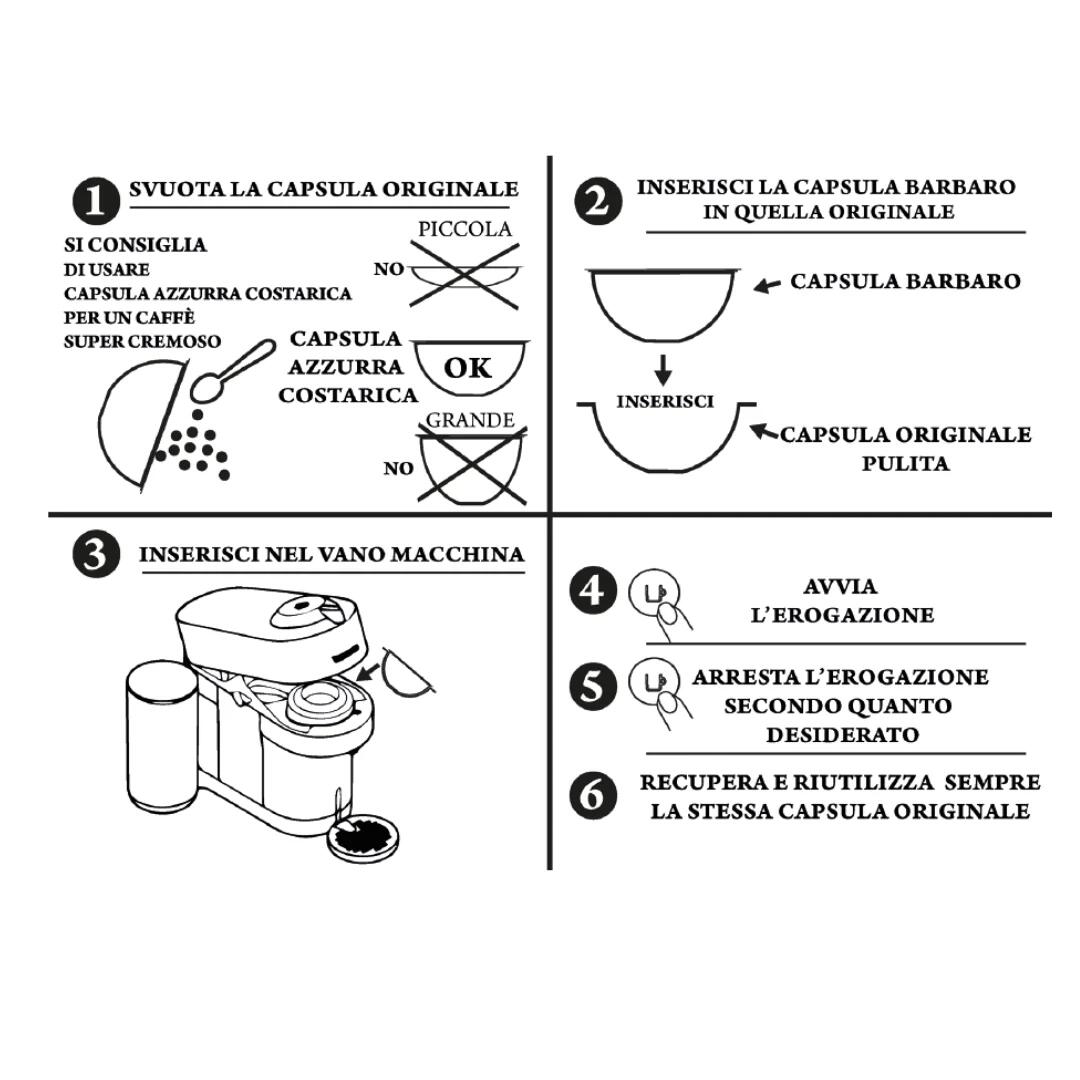 1 SVUOTA LA CAPSULA ORIGINALE

SI CONSIGLIA
DI USARE
CAPSULA AZZURRA COSTARICA
PER UN CAFFÈ
SUPER CREMOSO

PICCOLA
NO

CAPSULA
AZZURRA
COSTARICA
OK

GRANDE
NO

2 INSERISCI LA CAPSULA BARBARO
IN QUELLA ORIGINALE

CAPSULA BARBARO

INSERISCI

CAPSULA ORIGINALE
PULITA

3 INSERISCI NEL VANO MACCHINA

4 AVVIA
L'EROGAZIONE

5 ARRESTA L'EROGAZIONE
SECONDO QUANTO
DESIDERATO

6 RECUPERA E RIUTILIZZA SEMPRE
LA STESSA CAPSULA ORIGINALE