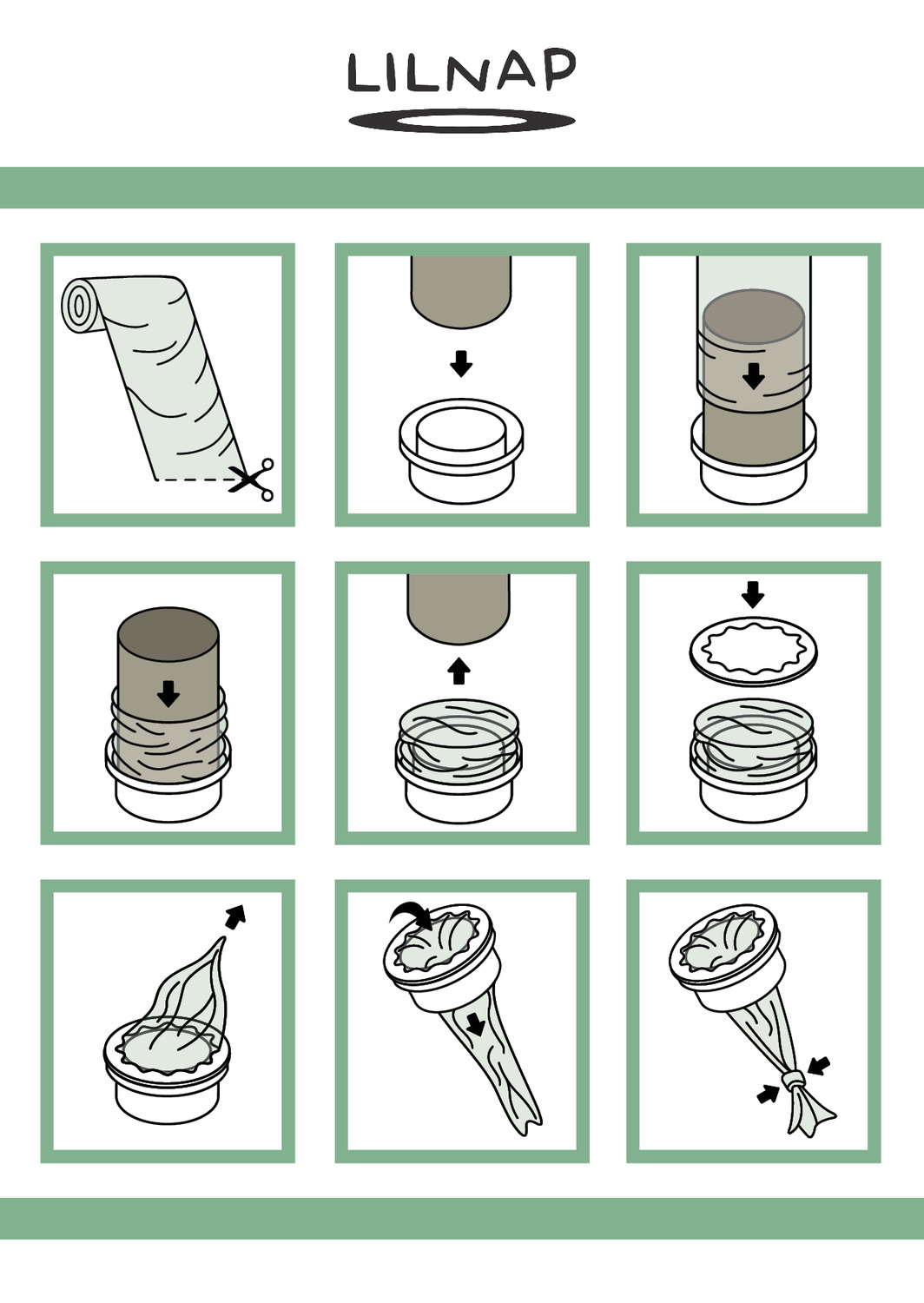 LILNAP