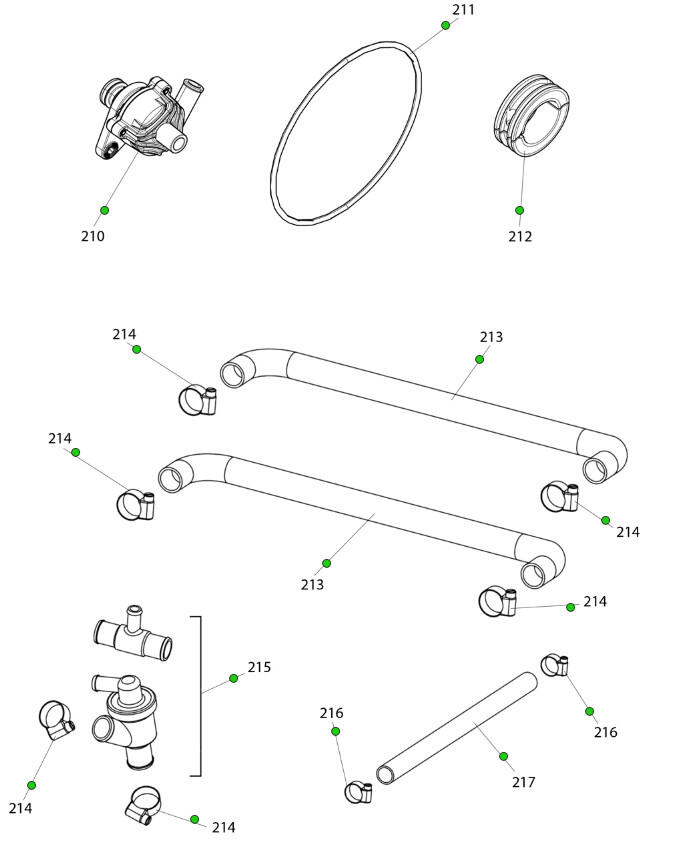 211

210

212

214

213

214

214

213

214

215

216

216

217

214

214