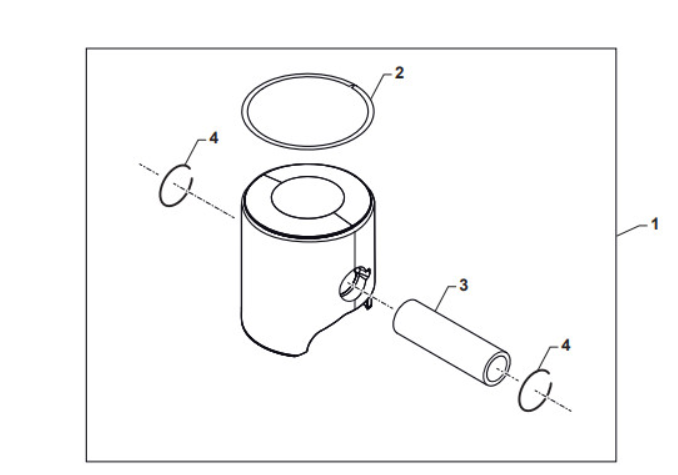 2
4
1
3
4