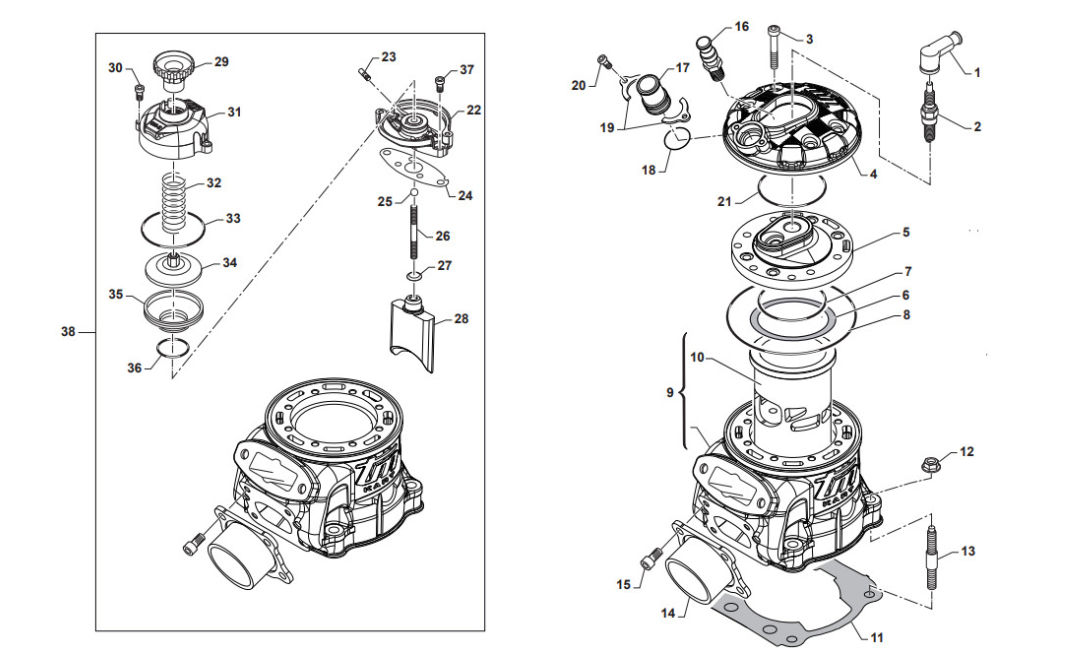 30
29
31
32
33
34
35
36
38
23
37
22
24
25
26
27
28
20
17
19
18
16
3
1
2
4
21
5
7
6
8
10
9
12
13
15
14
11