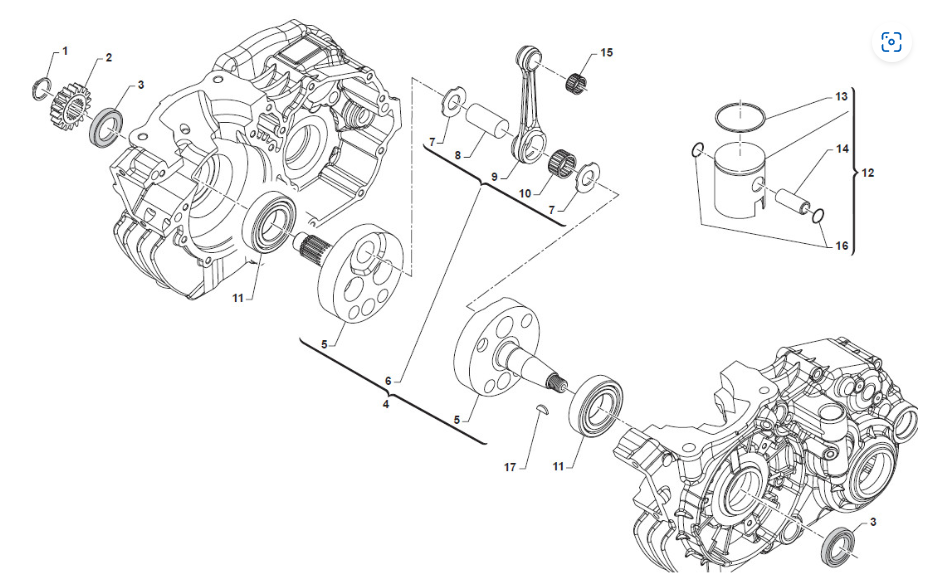 1
2
3
15
7
8
9
10
7
13
14
12
16
11
5
6
4
5
17
11
3