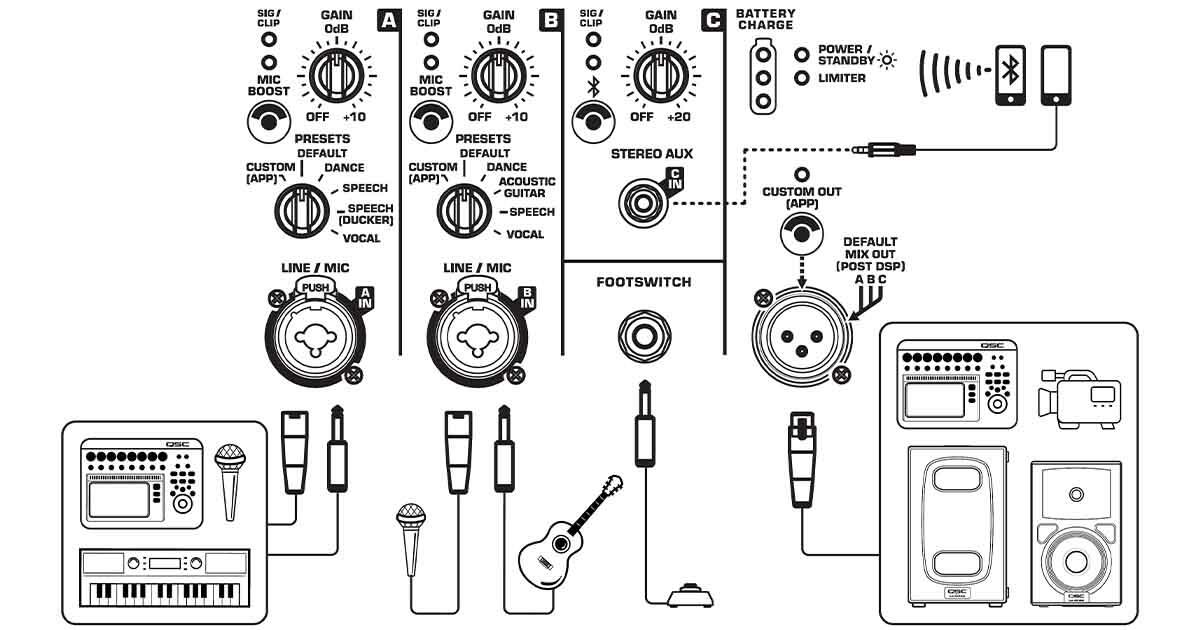 SIG / CLIP
GAIN
0dB
A
MIC BOOST
OFF +10
PRESETS
DEFAULT
CUSTOM (APP)
DANCE
SPEECH
SPEECH (DUCKER)
VOCAL
LINE / MIC
PUSH
A IN

SIG / CLIP
GAIN
0dB
B
MIC BOOST
OFF +10
PRESETS
DEFAULT
CUSTOM (APP)
DANCE
ACOUSTIC GUITAR
SPEECH
VOCAL
LINE / MIC
PUSH
B IN

SIG / CLIP
GAIN
0dB
C
OFF +20
STEREO AUX
C IN
FOOTSWITCH

BATTERY CHARGE
POWER / STANDBY
LIMITER
CUSTOM OUT (APP)
DEFAULT MIX OUT (POST DSP)
A B C

QSC
QSC
QSC
QSC